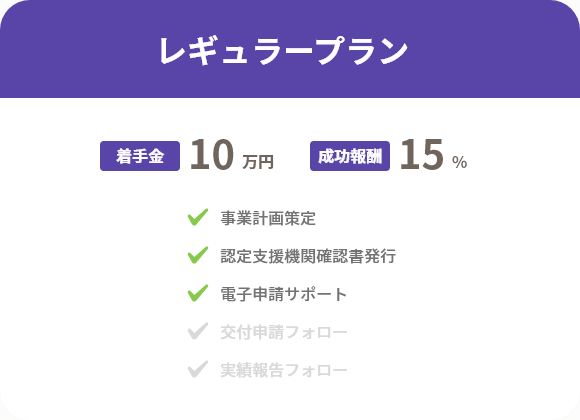 レギュラープラン

着手金 10 万円 成功報酬 15 %

事業計画策定

認定支援機関確認書発行

電子申請サポート

交付申請フォロー

実績報告フォロー